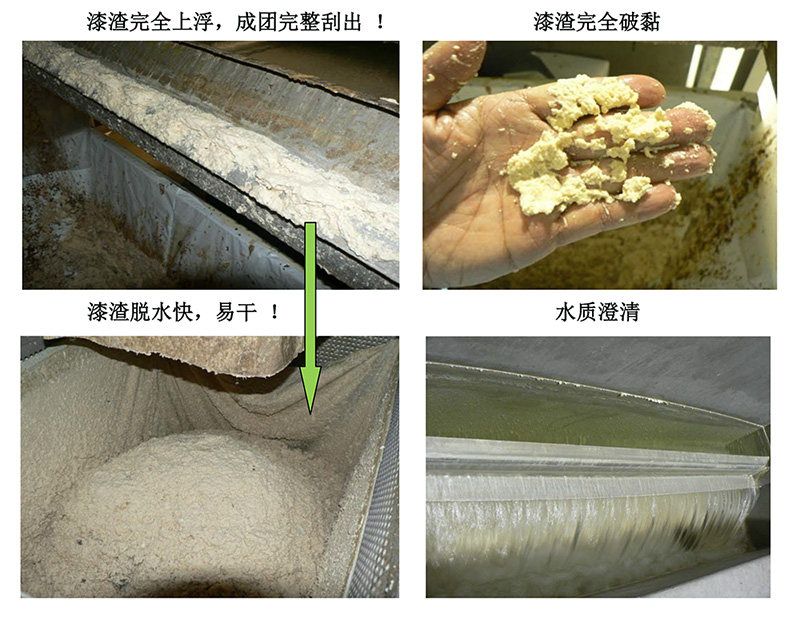 漆渣完全上浮，成团完整刮出 ！

漆渣完全破黏

漆渣脱水快，易干 ！

水质澄清